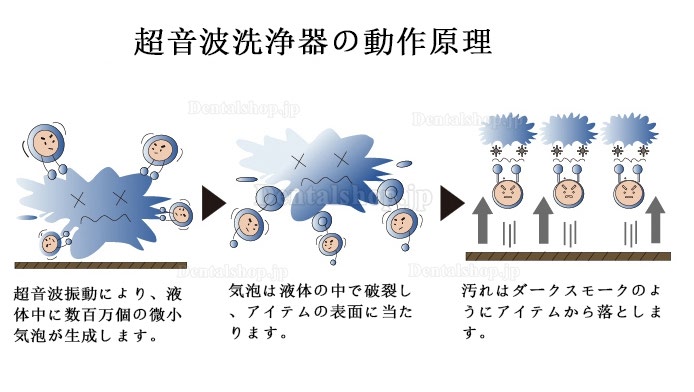 超音波洗浄器の動作原理

Dentalshop.jp

Dentalshop.jp

Dentalshop.jp

Dentalshop.jp

Dentalshop.jp

超音波振動により、液体中に数百万個の微小気泡が生成します。

気泡は液体の中で破裂し、アイテムの表面に当たります。

汚れはダークスモークのようにアイテムから落とします。